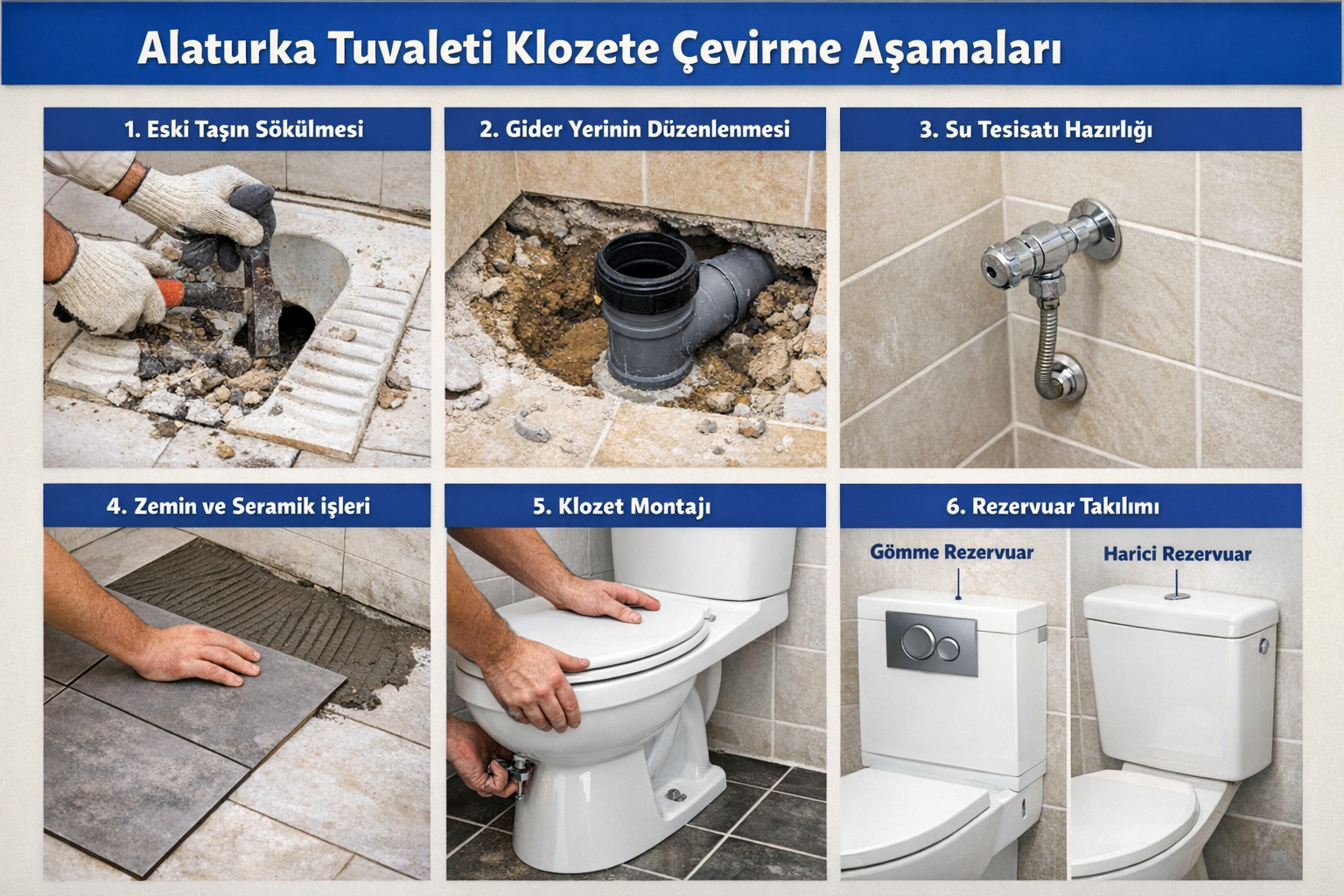 Alaturka Tuvaleti Klozete Çevirme Aşamaları

1. Eski Taşın Sökülmesi

2. Gider Yerinin Düzenlenmesi

3. Su Tesisatı Hazırlığı

4. Zemin ve Seramik işleri

5. Klozet Montajı

6. Rezervuar Takılımı

Gömme Rezervuar

Harici Rezervuar