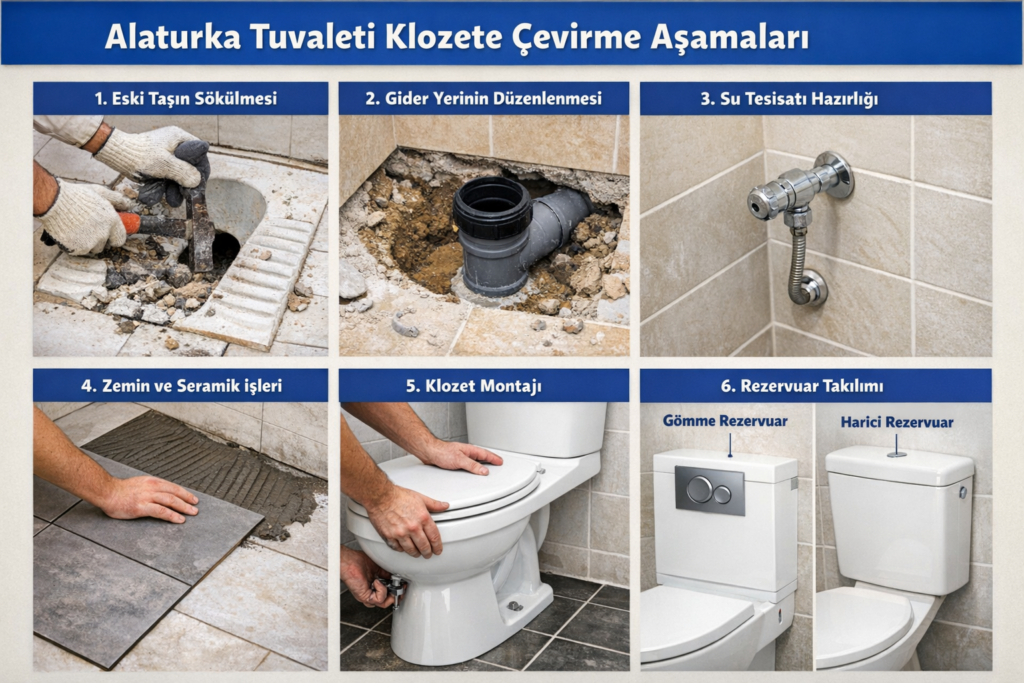 Alaturka Tuvaleti Klozete Çevirme Aşamaları

1. Eski Taşın Sökülmesi

2. Gider Yerinin Düzenlenmesi

3. Su Tesisatı Hazırlığı

4. Zemin ve Seramik işleri

5. Klozet Montajı

6. Rezervuar Takılımı

Gömme Rezervuar

Harici Rezervuar